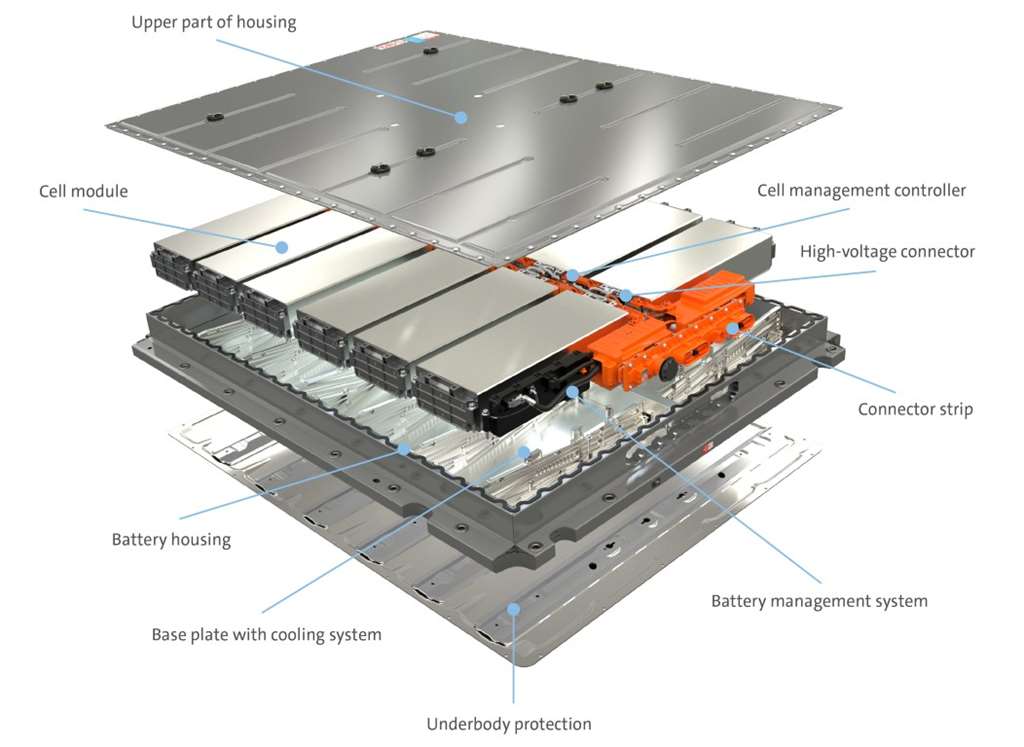 Upper part of housing

Cell module

Cell management controller

High-voltage connector

Connector strip

Battery housing

Battery management system

Base plate with cooling system

Underbody protection