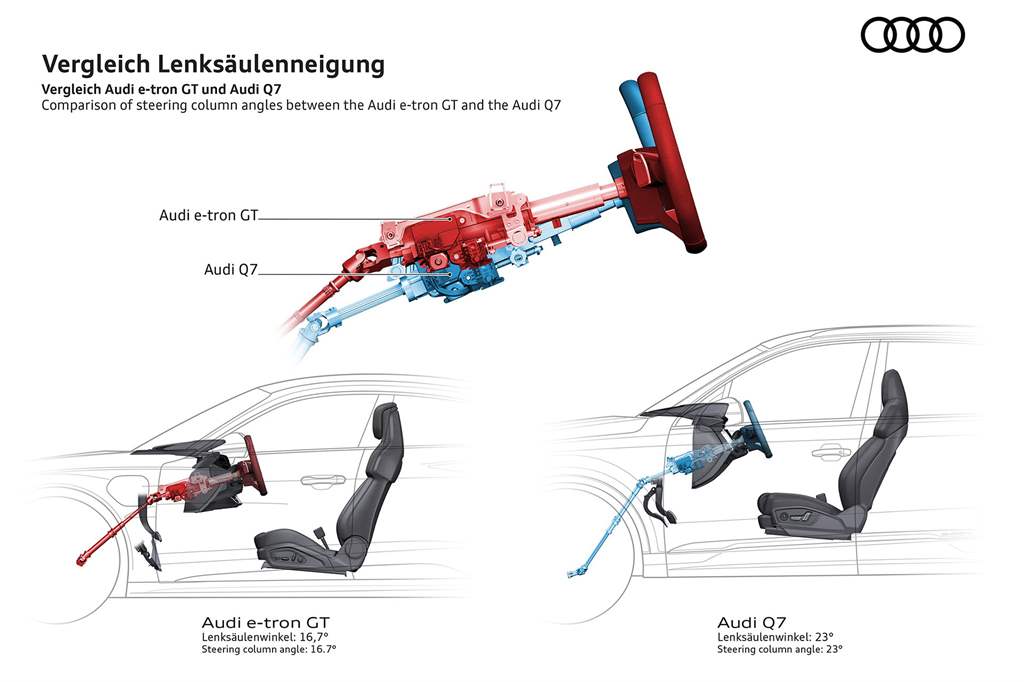 Vergleich Lenksäulenneigung
Vergleich Audi e-tron GT und Audi Q7
Comparison of steering column angles between the Audi e-tron GT and the Audi Q7

Audi e-tron GT
Audi Q7

Audi e-tron GT
Lenksäulenwinkel: 16,7°
Steering column angle: 16.7°

Audi Q7
Lenksäulenwinkel: 23°
Steering column angle: 23°