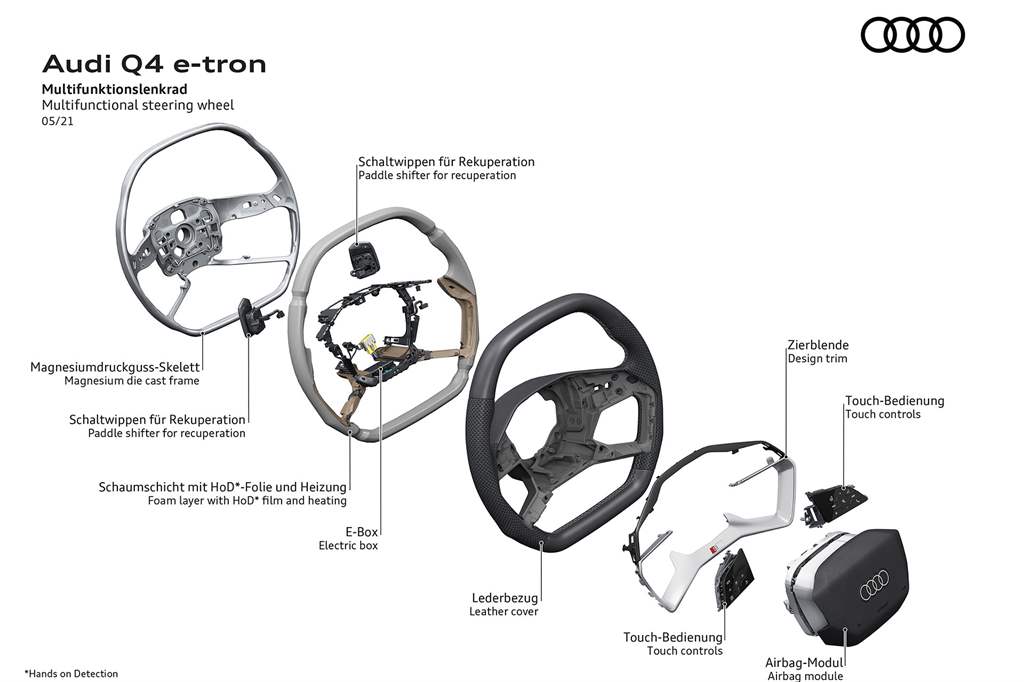 Audi Q4 e-tron
Multifunktionslenkrad
Multifunctional steering wheel
05/21

Schaltwippen für Rekuperation
Paddle shifter for recuperation

Magnesiumdruckguss-Skelett
Magnesium die cast frame

Schaltwippen für Rekuperation
Paddle shifter for recuperation

Schaumschicht mit HoD*-Folie und Heizung
Foam layer with HoD* film and heating

E-Box
Electric box

Lederbezug
Leather cover

Zierblende
Design trim

Touch-Bedienung
Touch controls

Touch-Bedienung
Touch controls

Airbag-Modul
Airbag module

*Hands on Detection